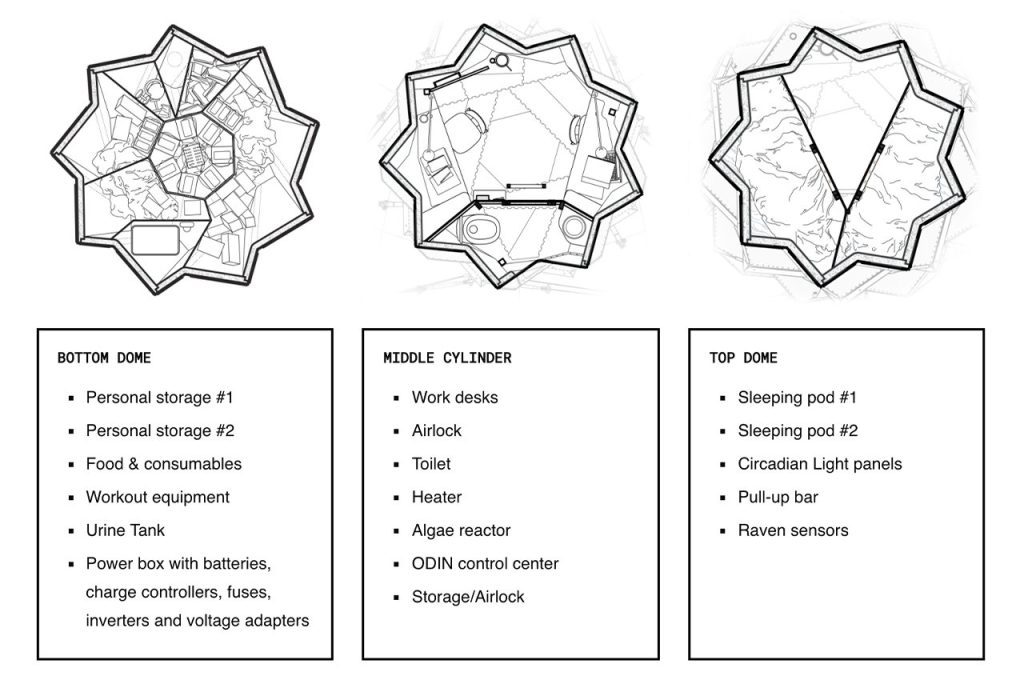 BOTTOM DOME

- Personal storage #1
- Personal storage #2
- Food & consumables
- Workout equipment
- Urine Tank
- Power box with batteries, charge controllers, fuses, inverters and voltage adapters

MIDDLE CYLINDER

- Work desks
- Airlock
- Toilet
- Heater
- Algae reactor
- ODIN control center
- Storage/Airlock

TOP DOME

- Sleeping pod #1
- Sleeping pod #2
- Circadian Light panels
- Pull-up bar
- Raven sensors