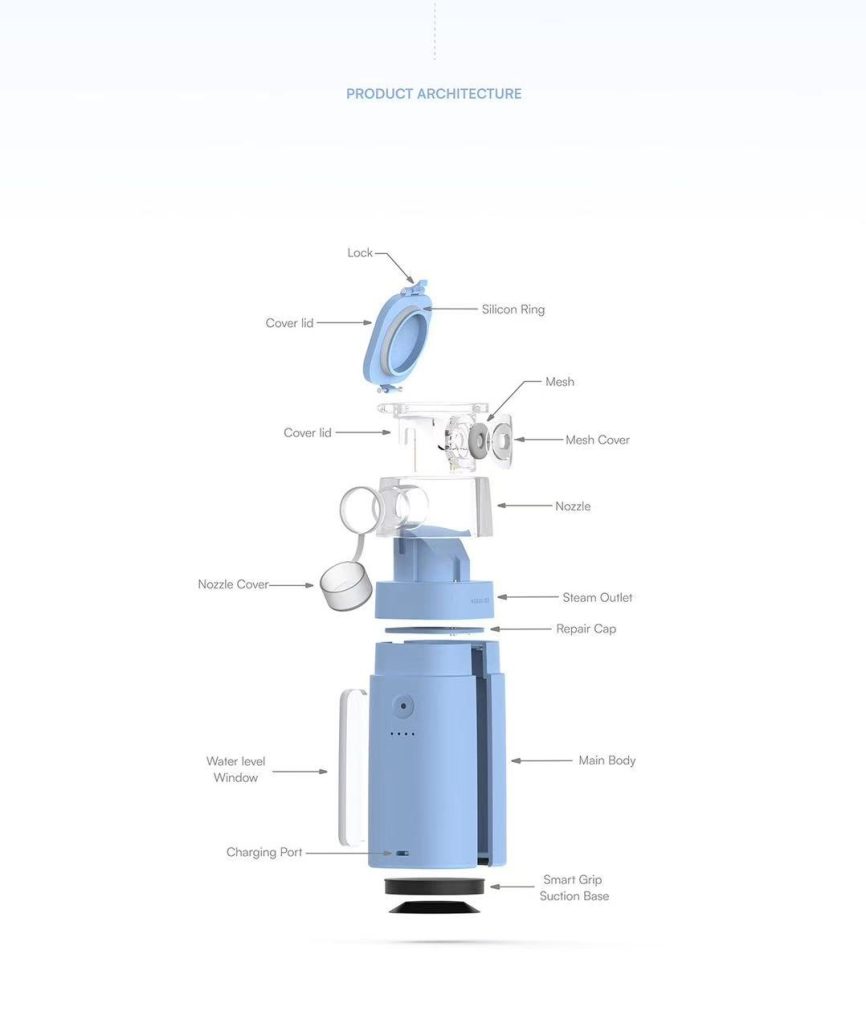 PRODUCT ARCHITECTURE

Lock

Cover lid

Silicon Ring

Mesh

Cover lid

Mesh Cover

Nozzle

Nozzle Cover

Steam Outlet

Repair Cap

Water level Window

Main Body

Charging Port

Smart Grip Suction Base