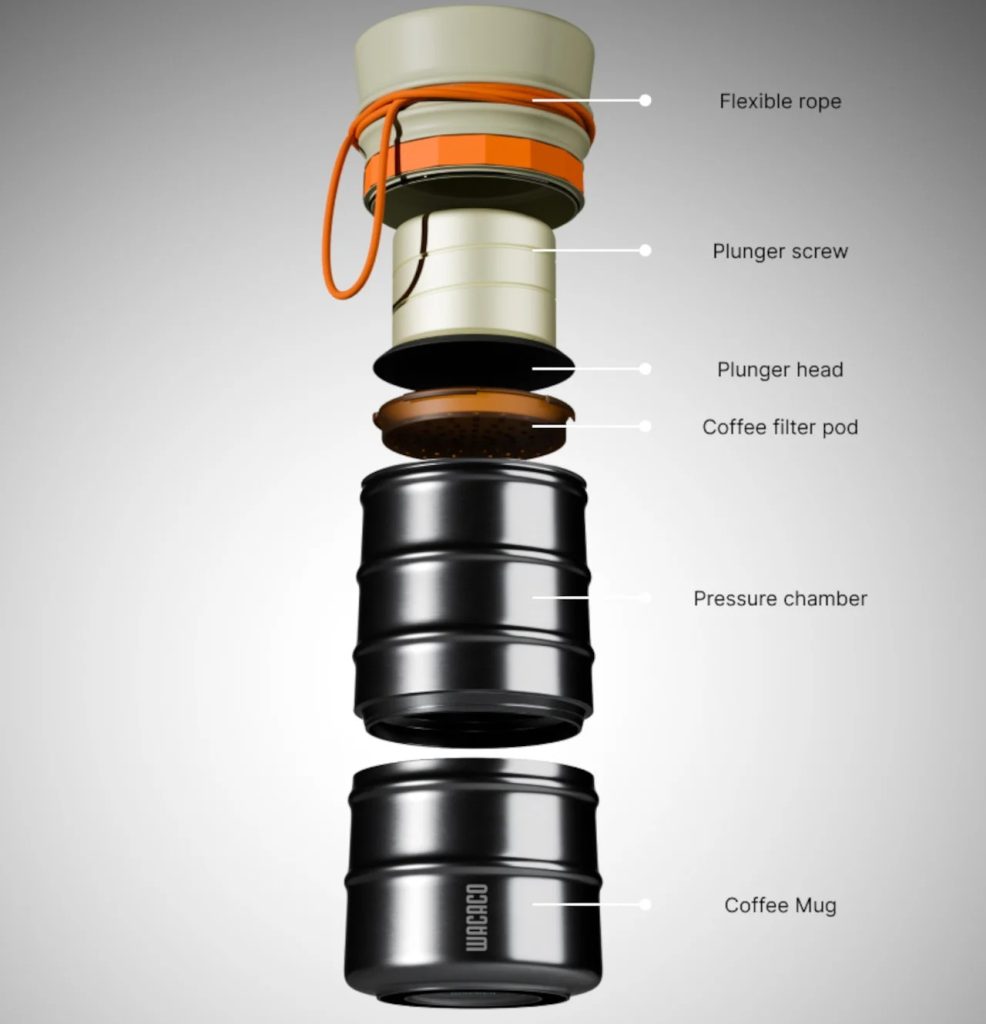 Flexible rope

Plunger screw

Plunger head

Coffee filter pod

Pressure chamber

WACACO

Coffee Mug