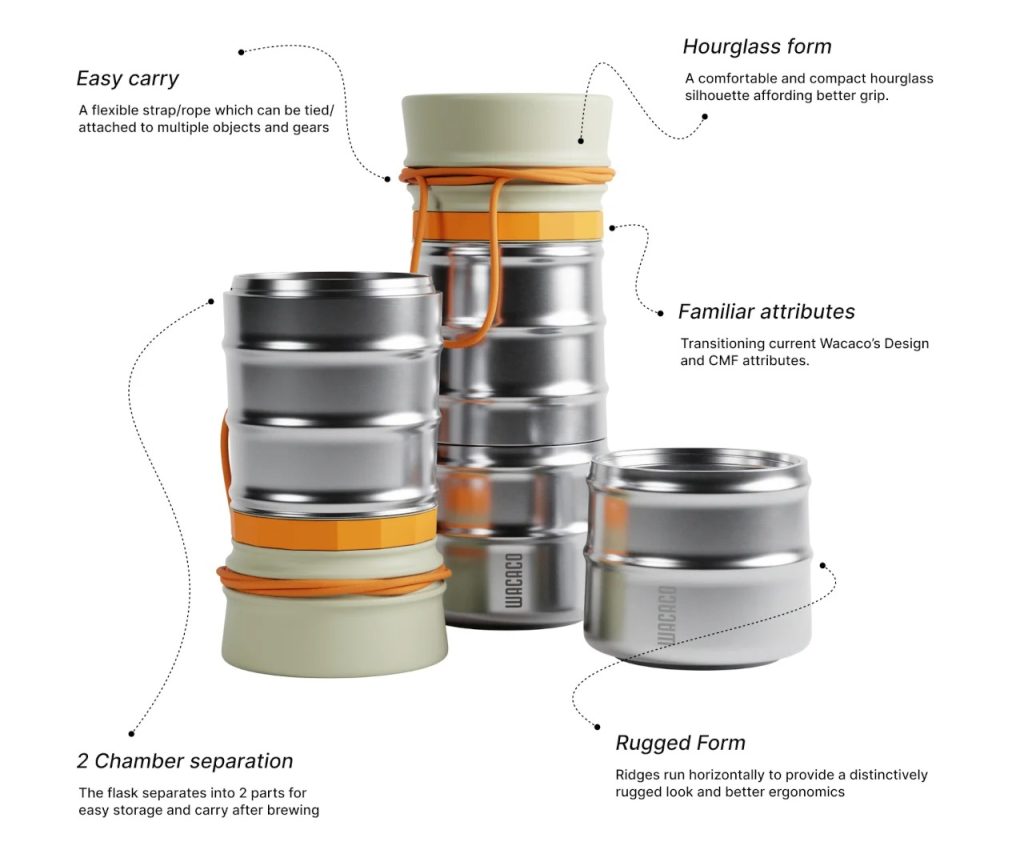 Easy carry

A flexible strap/rope which can be tied/ attached to multiple objects and gears

Hourglass form

A comfortable and compact hourglass silhouette affording better grip.

Familiar attributes

Transitioning current Wacaco's Design and CMF attributes.

WACACO

WACACO

2 Chamber separation

The flask separates into 2 parts for easy storage and carry after brewing

Rugged Form

Ridges run horizontally to provide a distinctively rugged look and better ergonomics